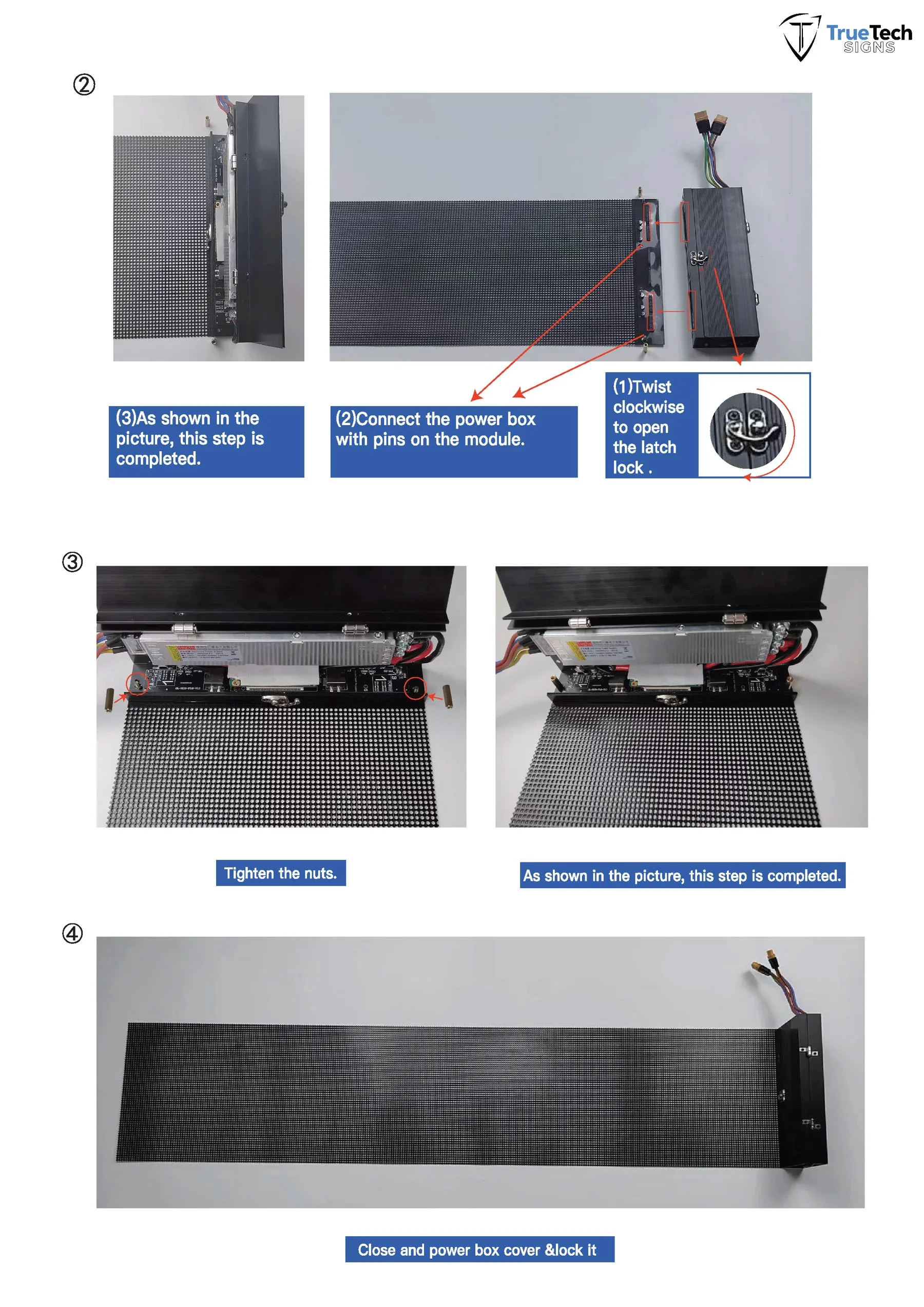 TrueTech SIGNS

②

(3)As shown in the picture, this step is completed.

(2)Connect the power box with pins on the module.

(1)Twist clockwise to open the latch lock .

③

Tighten the nuts.

As shown in the picture, this step is completed.

④

Close and power box cover &lock it